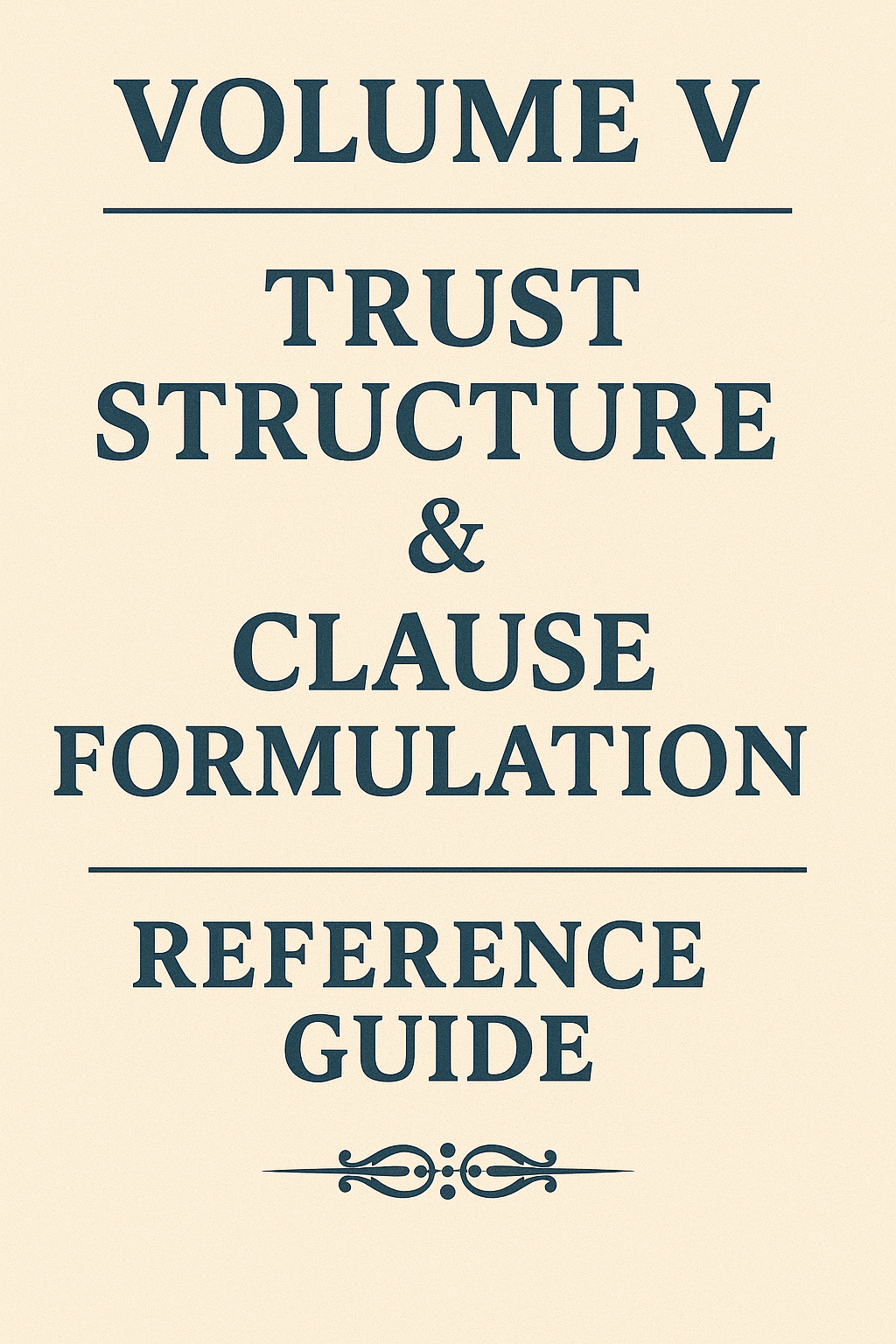 VOLUME V

TRUST
STRUCTURE
&
CLAUSE
FORMULATION

REFERENCE
GUIDE